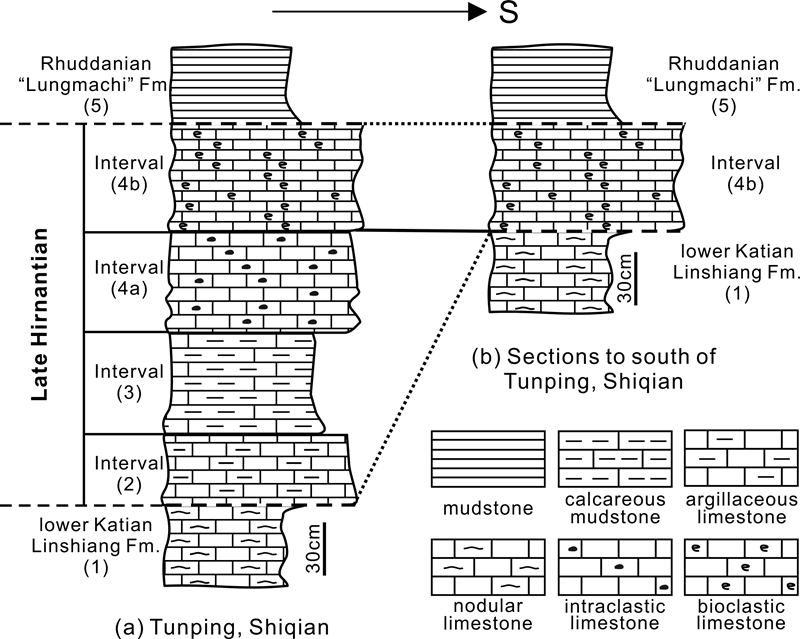 S

Rhuddanian "Lungmachi" Fm (5)

Late Hirnantian

Interval (4b)

Interval (4a)

Interval (3)

Interval (2)

lower Katian Linshiang Fm. (1)

30cm

(a) Tunping, Shiqian

Rhuddanian "Lungmachi" Fm. (5)

Interval (4b)

lower Katian Linshiang Fm. (1)

30cm

(b) Sections to south of Tunping, Shiqian

mudstone

calcareous mudstone

argillaceous limestone

nodular limestone

intraclastic limestone

bioclastic limestone